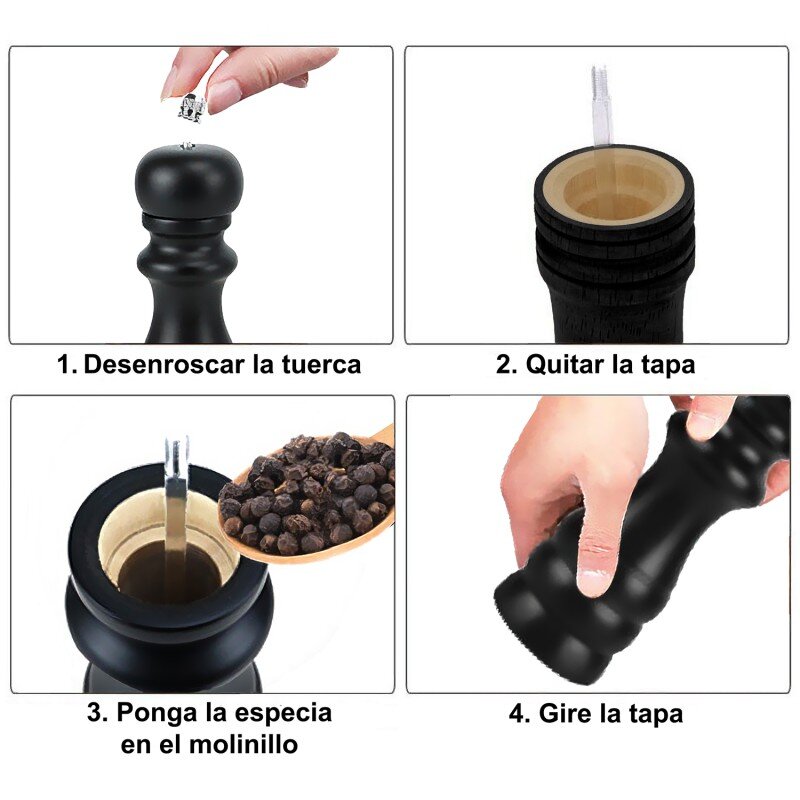 1. Desenroscar la tuerca

2. Quitar la tapa

3. Ponga la especia en el molinillo

4. Gire la tapa